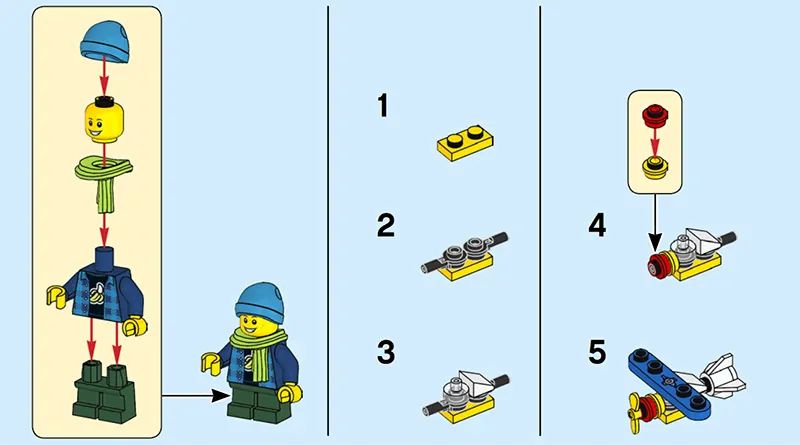 1

2

3

4

5