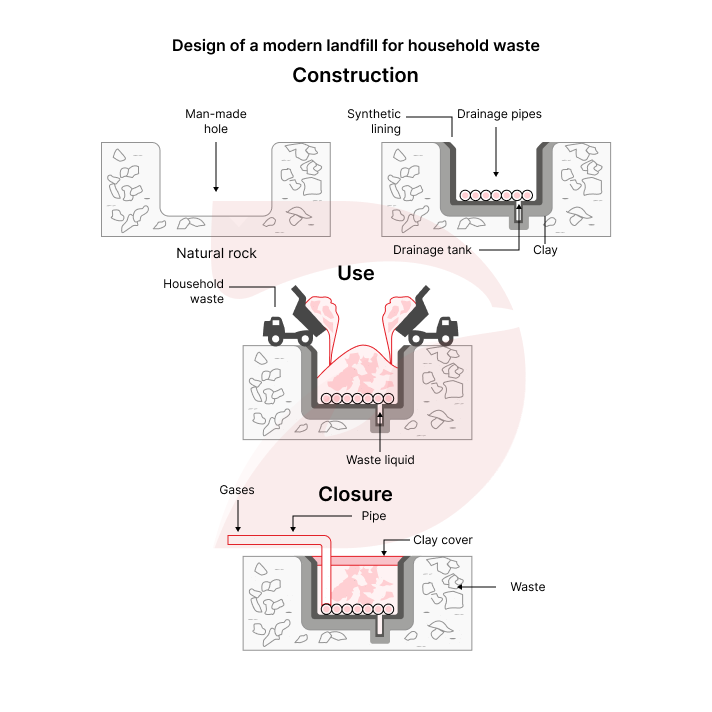 Design of a modern landfill for household waste

Construction

Man-made hole

Natural rock

Synthetic lining

Drainage pipes

Drainage tank

Clay

Use

Household waste

Waste liquid

Closure

Gases

Pipe

Clay cover

Waste