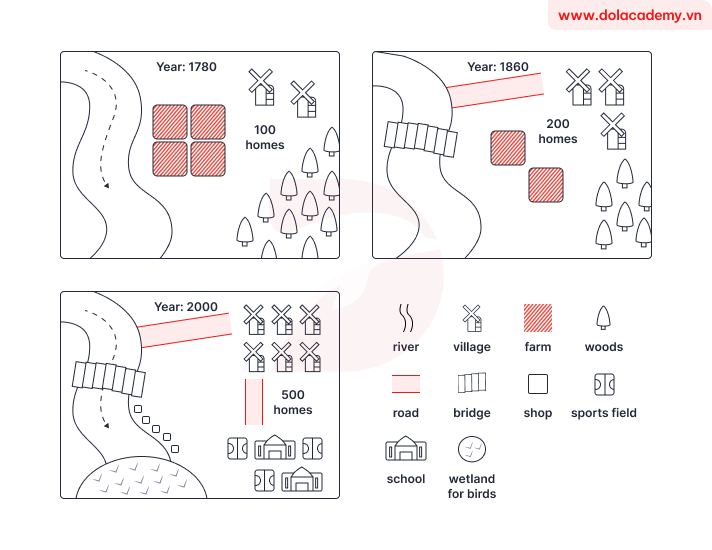 www.dolacademy.vn

Year: 1780

100 homes

Year: 1860

200 homes

Year: 2000

500 homes

river
village
farm
woods
road
bridge
shop
sports field
school
wetland for birds