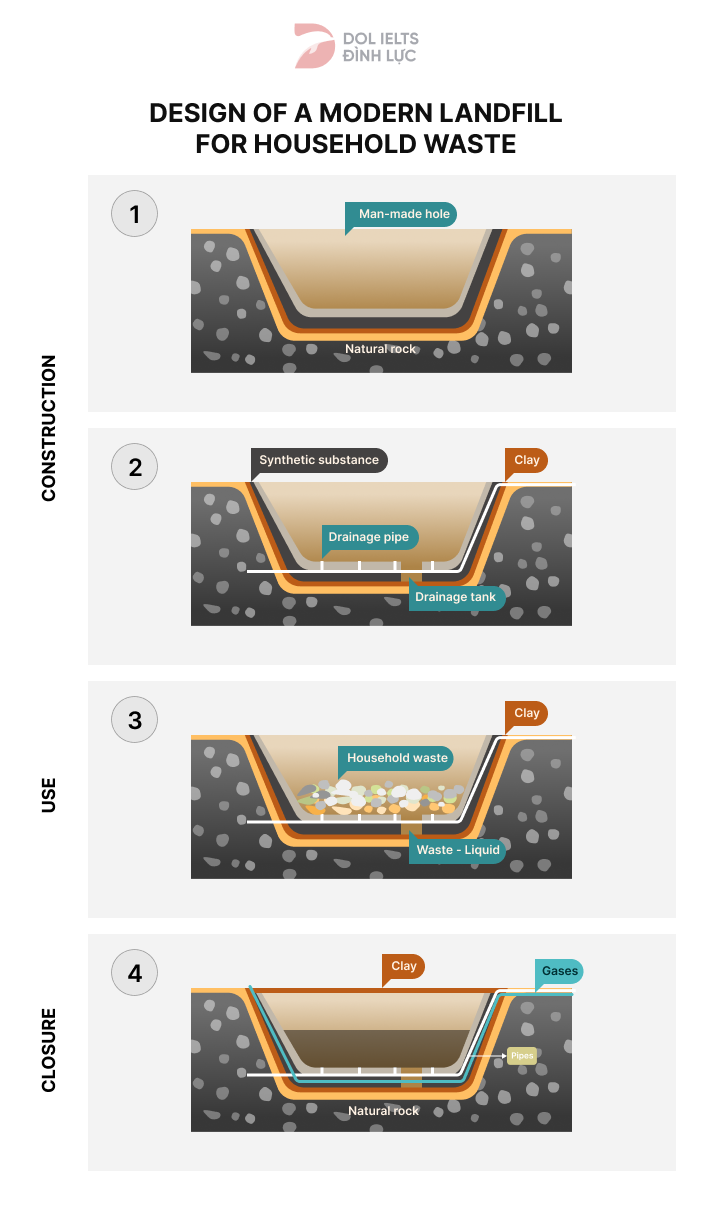 DOL IELTS
ĐÌNH LỰC

DESIGN OF A MODERN LANDFILL FOR HOUSEHOLD WASTE

CONSTRUCTION

1

Man-made hole

Natural rock

2

Synthetic substance

Clay

Drainage pipe

Drainage tank

USE

3

Clay

Household waste

Waste - Liquid

CLOSURE

4

Clay

Gases

Pipes

Natural rock