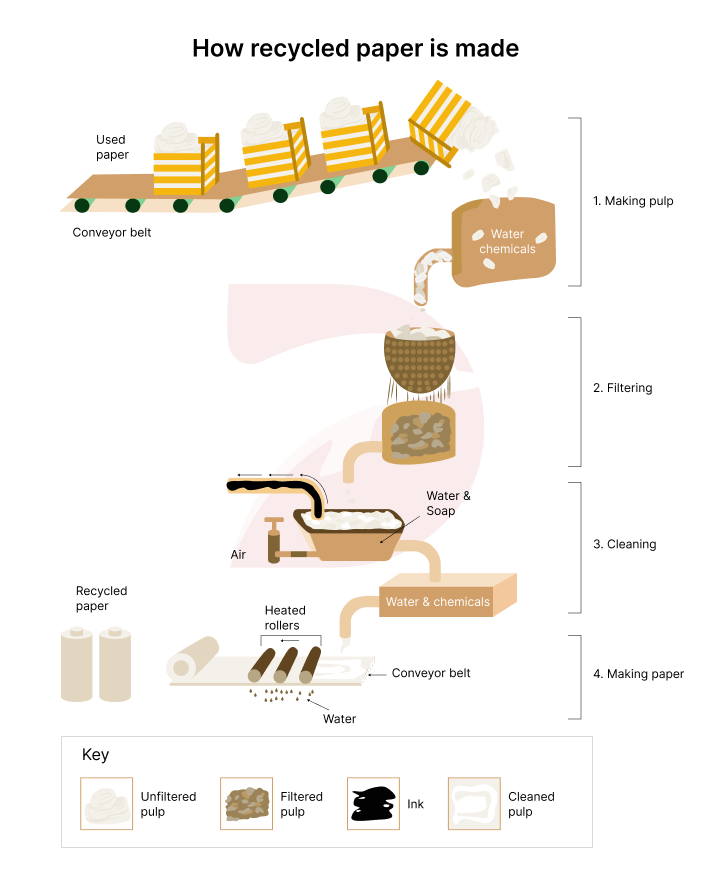 How recycled paper is made

Used paper

Conveyor belt

Water chemicals

1. Making pulp

2. Filtering

Water & Soap

Air

3. Cleaning

Water & chemicals

Recycled paper

Heated rollers

Conveyor belt

Water

4. Making paper

Key

Unfiltered pulp

Filtered pulp

Ink

Cleaned pulp