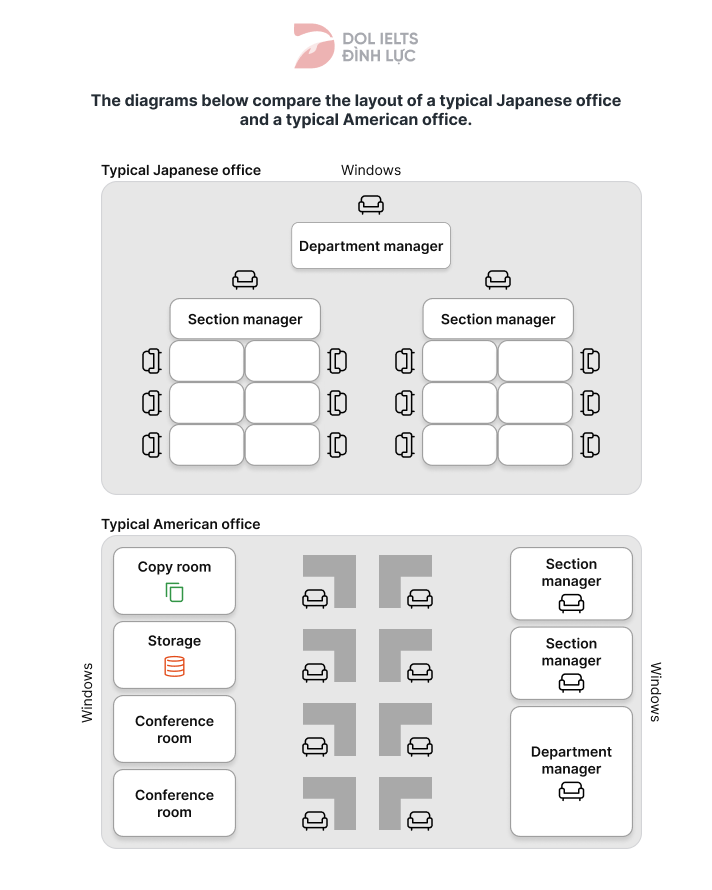 DOL IELTS
ĐÌNH LỰC

The diagrams below compare the layout of a typical Japanese office and a typical American office.

Typical Japanese office

Windows

Department manager

Section manager

Section manager

Typical American office

Windows

Copy room

Storage

Conference room

Conference room

Section manager

Section manager

Department manager

Windows